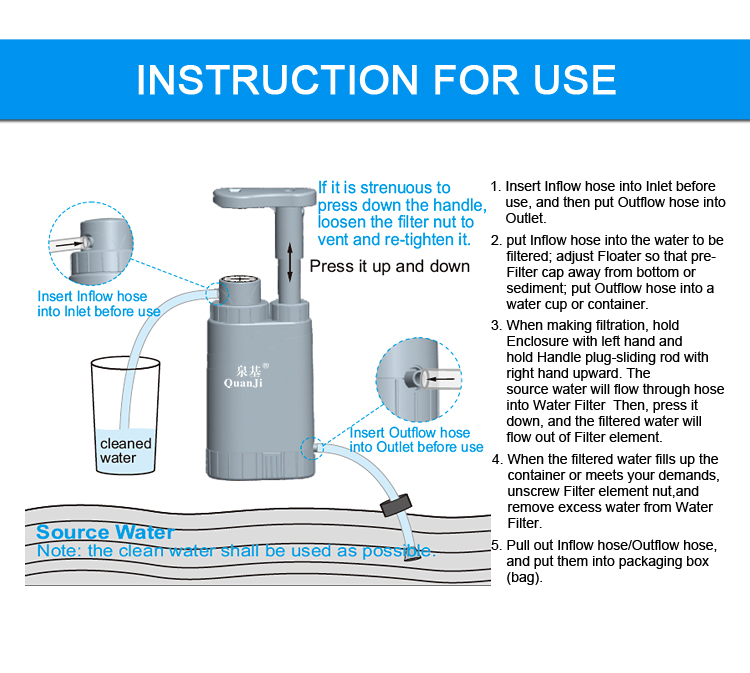 INSTRUCTION FOR USE

If it is strenuous to press down the handle, loosen the filter nut to vent and re-tighten it.

Press it up and down

Insert Inflow hose into Inlet before use

泉基®
QuanJi

cleaned water

Insert Outflow hose into Outlet before use

Source Water
Note: the clean water shall be used as possible.

1. Insert Inflow hose into Inlet before use, and then put Outflow hose into Outlet.

2. put Inflow hose into the water to be filtered; adjust Floater so that pre-Filter cap away from bottom or sediment; put Outflow hose into a water cup or container.

3. When making filtration, hold Enclosure with left hand and hold Handle plug-sliding rod with right hand upward. The source water will flow through hose into Water Filter Then, press it down, and the filtered water will flow out of Filter element.

4. When the filtered water fills up the container or meets your demands, unscrew Filter element nut,and remove excess water from Water Filter.

5. Pull out Inflow hose/Outflow hose, and put them into packaging box (bag).